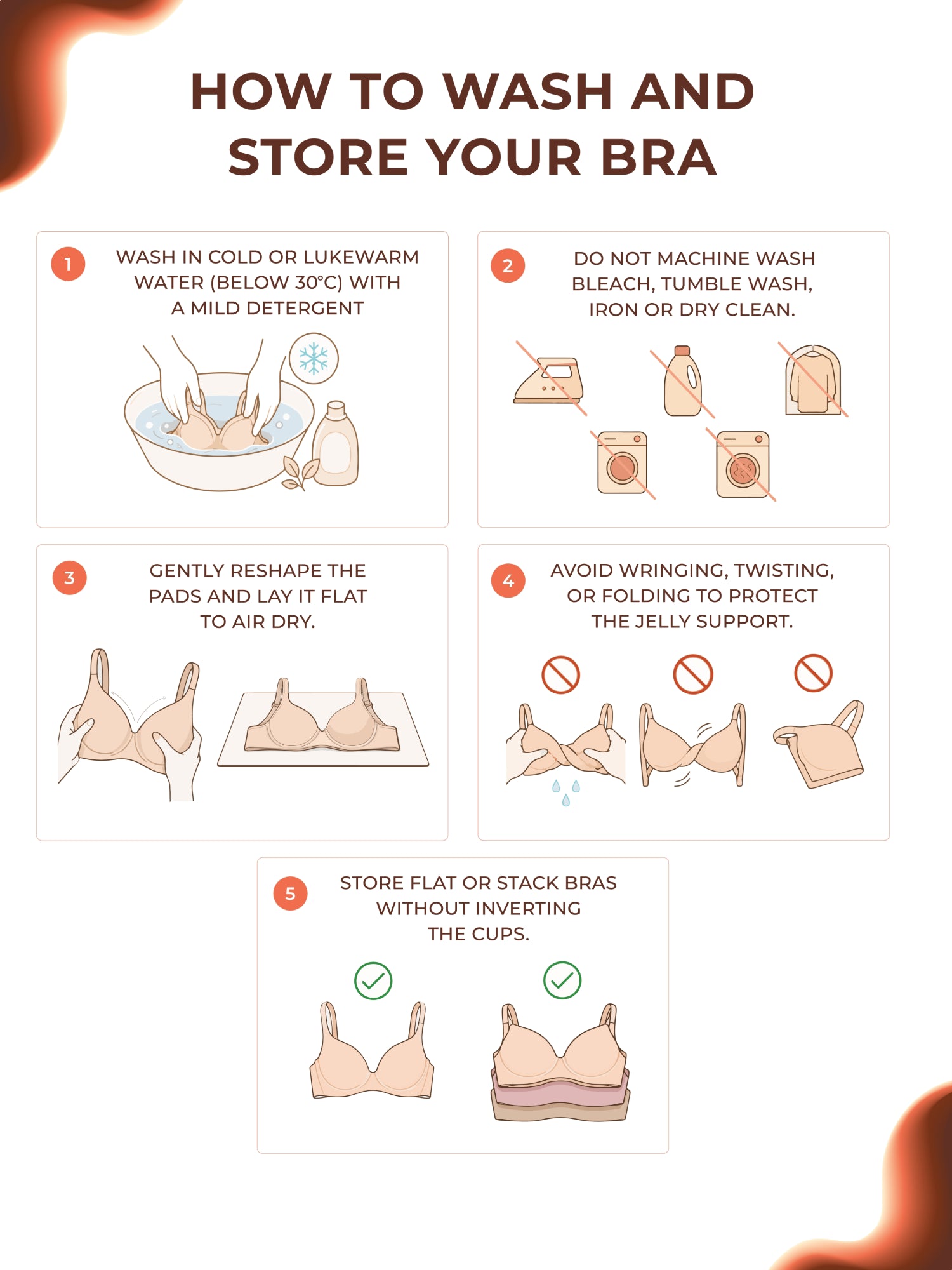 HOW TO WASH AND STORE YOUR BRA

1 WASH IN COLD OR LUKEWARM WATER (BELOW 30°C) WITH A MILD DETERGENT

2 DO NOT MACHINE WASH BLEACH, TUMBLE WASH, IRON OR DRY CLEAN.

3 GENTLY RESHAPE THE PADS AND LAY IT FLAT TO AIR DRY.

4 AVOID WRINGING, TWISTING, OR FOLDING TO PROTECT THE JELLY SUPPORT.

5 STORE FLAT OR STACK BRAS WITHOUT INVERTING THE CUPS.