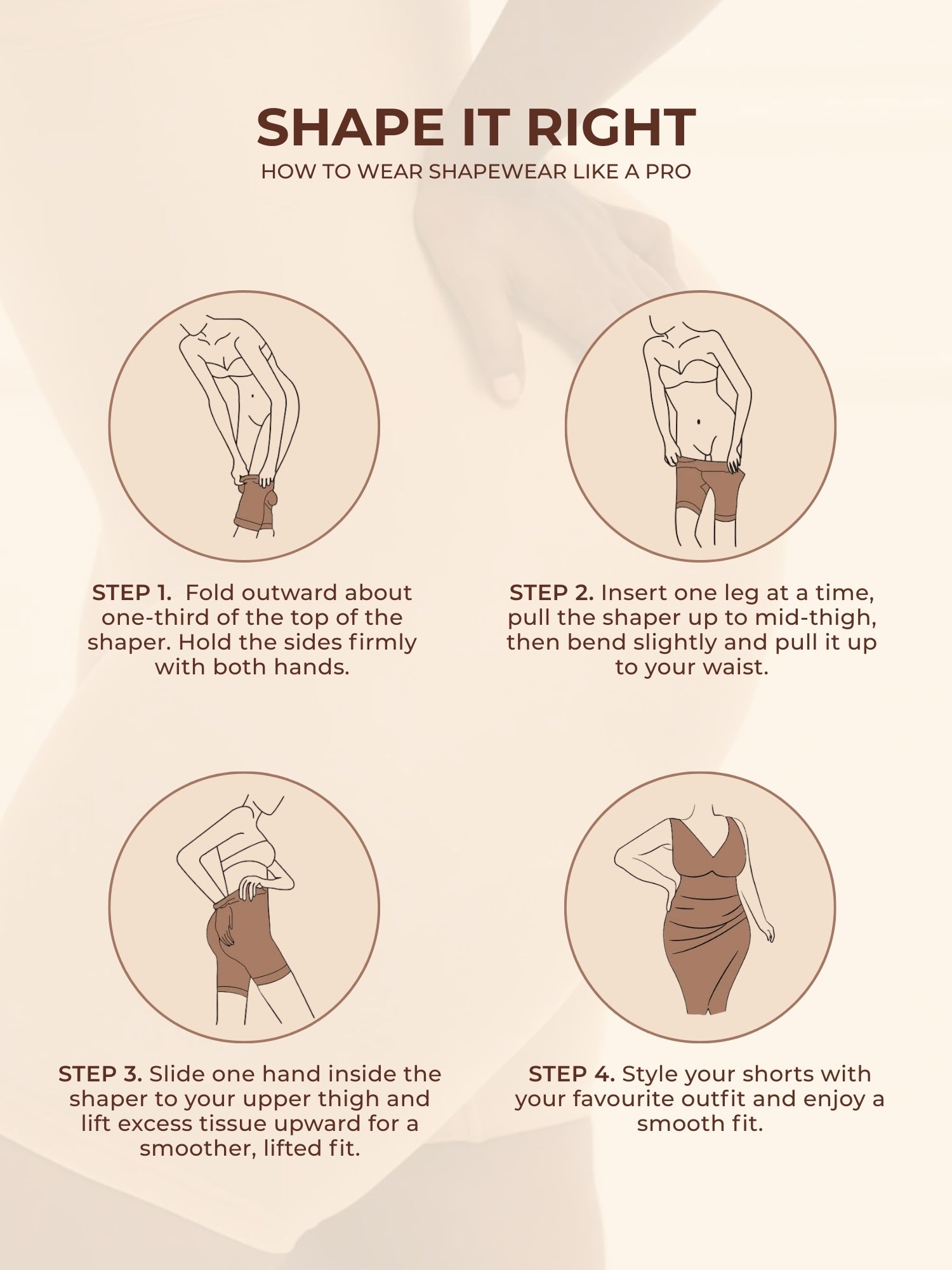 SHAPE IT RIGHT

HOW TO WEAR SHAPEWEAR LIKE A PRO

STEP 1. Fold outward about one-third of the top of the shaper. Hold the sides firmly with both hands.

STEP 2. Insert one leg at a time, pull the shaper up to mid-thigh, then bend slightly and pull it up to your waist.

STEP 3. Slide one hand inside the shaper to your upper thigh and lift excess tissue upward for a smoother, lifted fit.

STEP 4. Style your shorts with your favourite outfit and enjoy a smooth fit.