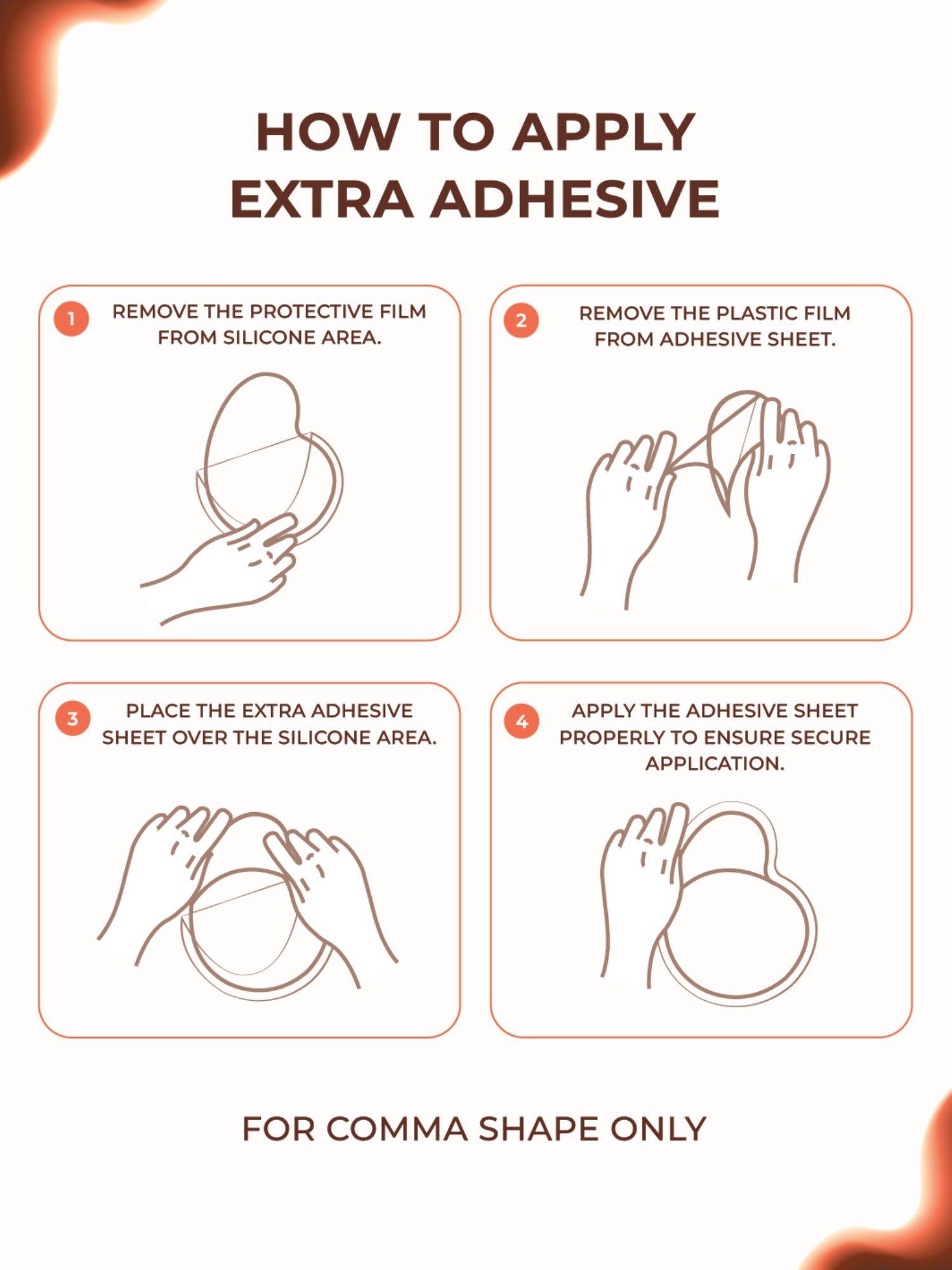 HOW TO APPLY
EXTRA ADHESIVE

1
REMOVE THE PROTECTIVE FILM FROM SILICONE AREA.

2
REMOVE THE PLASTIC FILM FROM ADHESIVE SHEET.

3
PLACE THE EXTRA ADHESIVE SHEET OVER THE SILICONE AREA.

4
APPLY THE ADHESIVE SHEET PROPERLY TO ENSURE SECURE APPLICATION.

FOR COMMA SHAPE ONLY