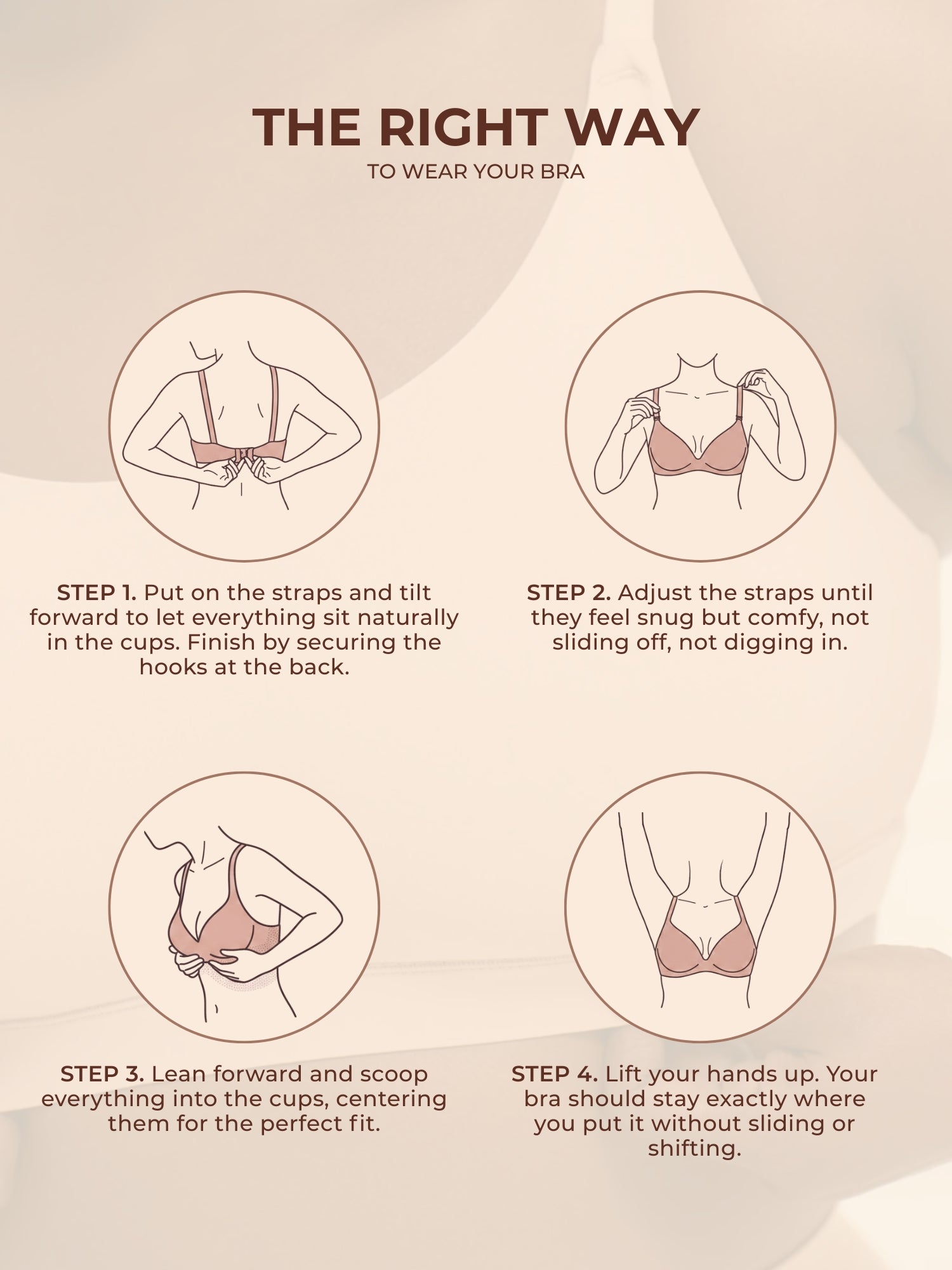 THE RIGHT WAY
TO WEAR YOUR BRA

STEP 1. Put on the straps and tilt forward to let everything sit naturally in the cups. Finish by securing the hooks at the back.

STEP 2. Adjust the straps until they feel snug but comfy, not sliding off, not digging in.

STEP 3. Lean forward and scoop everything into the cups, centering them for the perfect fit.

STEP 4. Lift your hands up. Your bra should stay exactly where you put it without sliding or shifting.