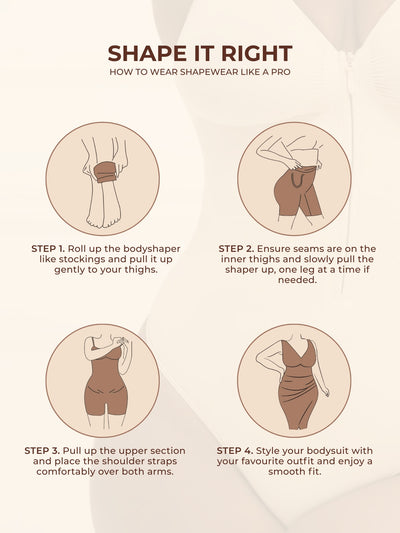 SHAPE IT RIGHT
HOW TO WEAR SHAPEWEAR LIKE A PRO

STEP 1. Roll up the bodyshaper like stockings and pull it up gently to your thighs.

STEP 2. Ensure seams are on the inner thighs and slowly pull the shaper up, one leg at a time if needed.

STEP 3. Pull up the upper section and place the shoulder straps comfortably over both arms.

STEP 4. Style your bodysuit with your favourite outfit and enjoy a smooth fit.