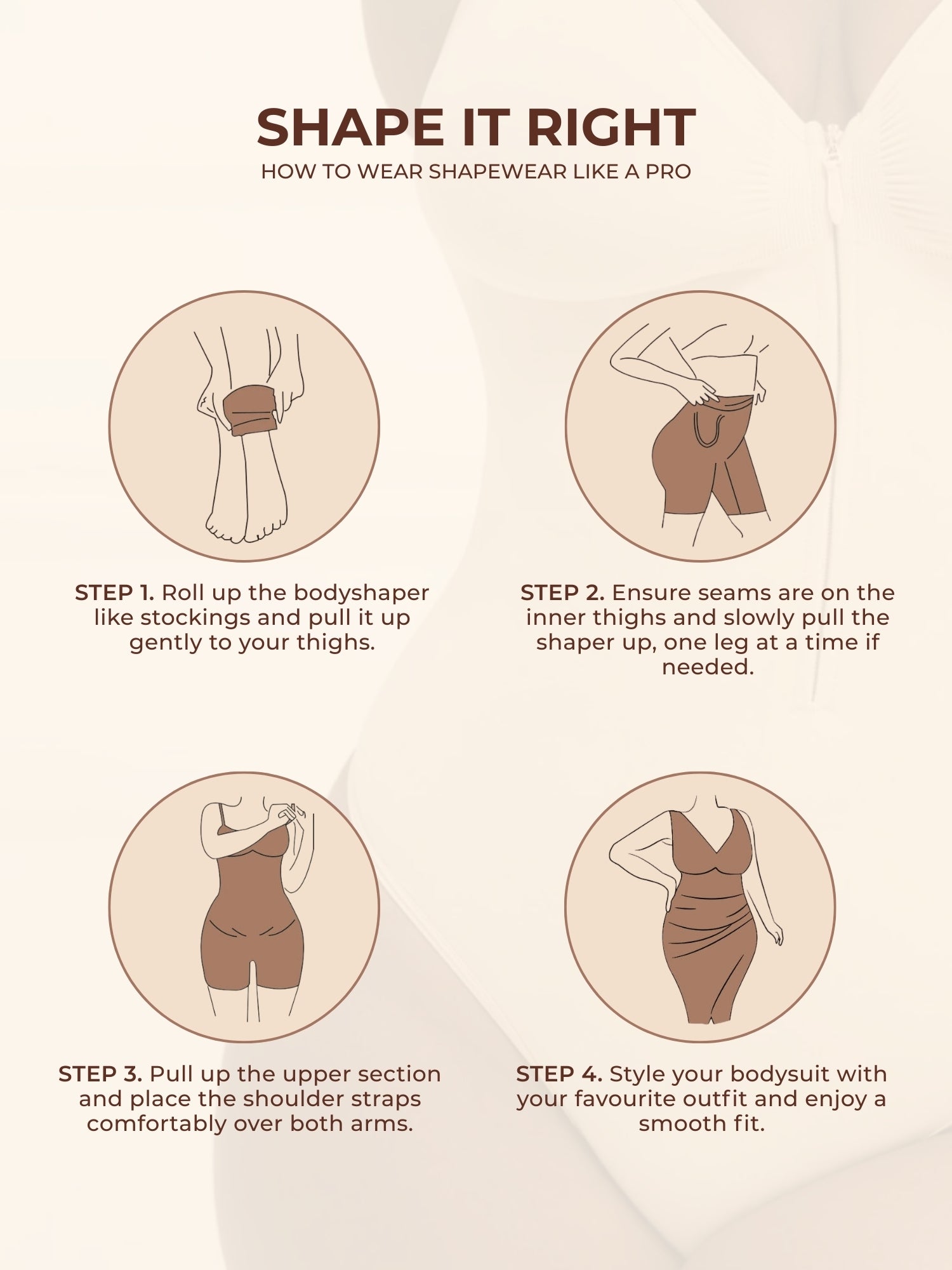 SHAPE IT RIGHT
HOW TO WEAR SHAPEWEAR LIKE A PRO

STEP 1. Roll up the bodyshaper like stockings and pull it up gently to your thighs.

STEP 2. Ensure seams are on the inner thighs and slowly pull the shaper up, one leg at a time if needed.

STEP 3. Pull up the upper section and place the shoulder straps comfortably over both arms.

STEP 4. Style your bodysuit with your favourite outfit and enjoy a smooth fit.