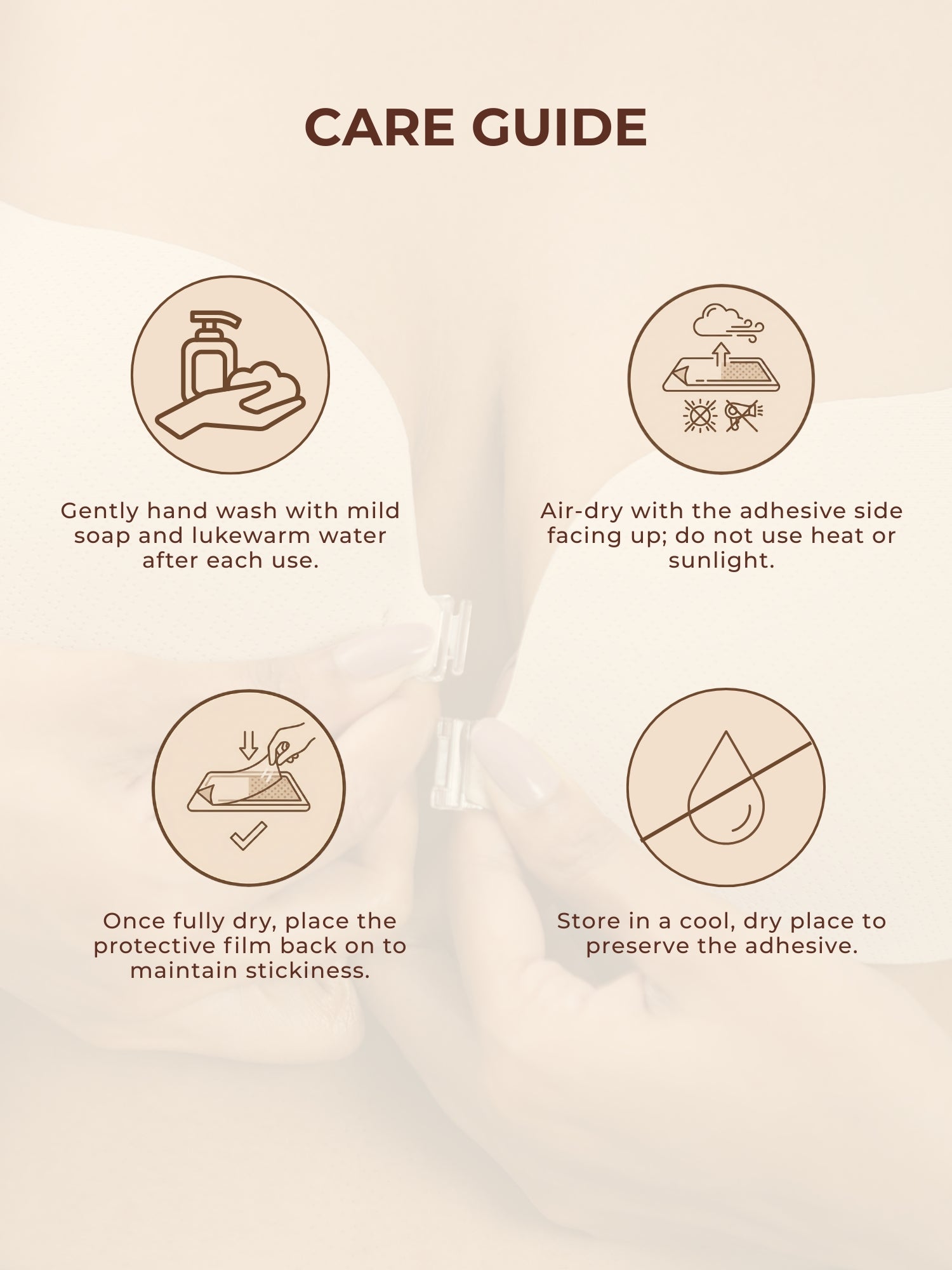 CARE GUIDE

Gently hand wash with mild soap and lukewarm water after each use.

Air-dry with the adhesive side facing up; do not use heat or sunlight.

Once fully dry, place the protective film back on to maintain stickiness.

Store in a cool, dry place to preserve the adhesive.