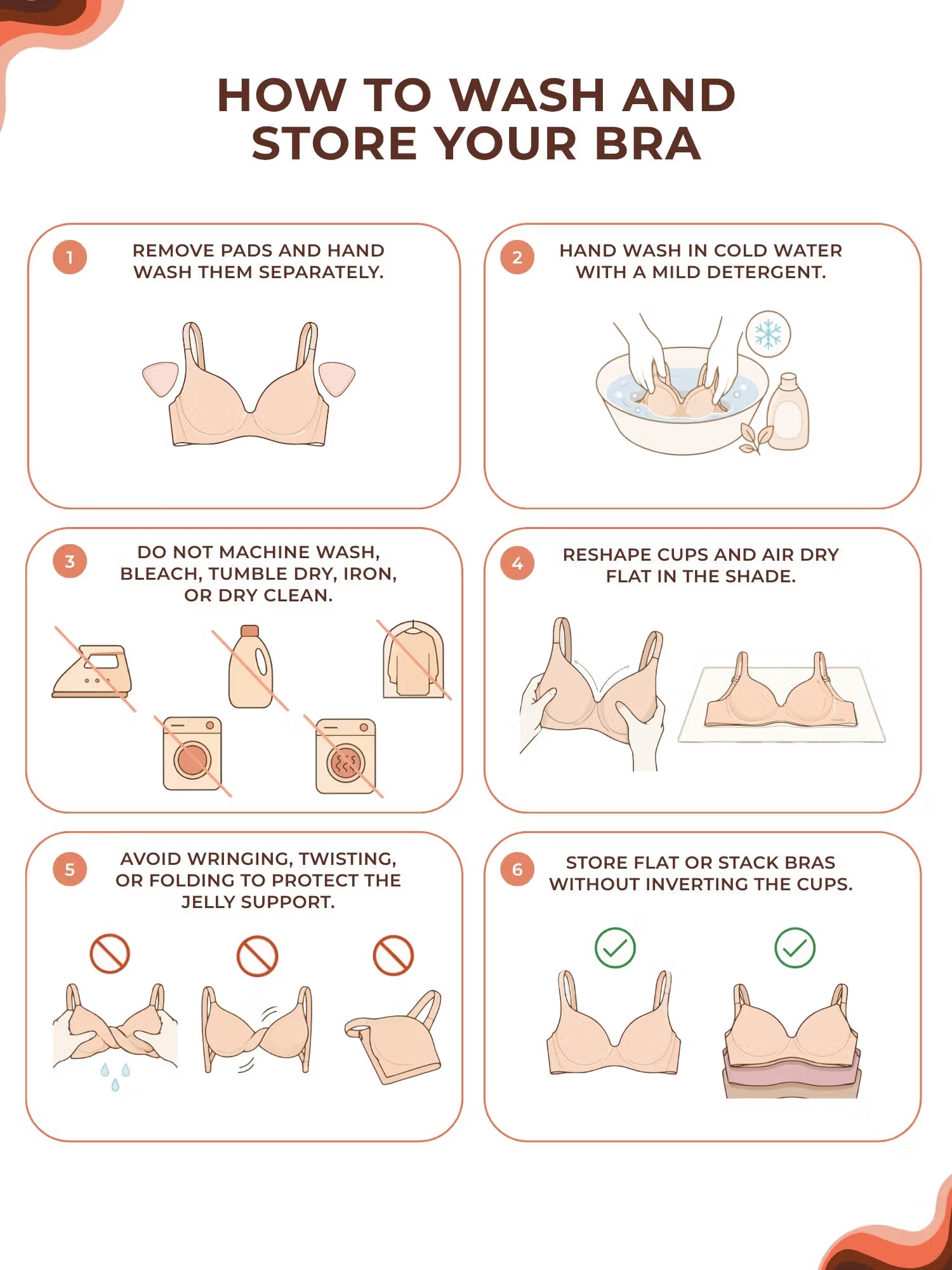 HOW TO WASH AND STORE YOUR BRA

1 REMOVE PADS AND HAND WASH THEM SEPARATELY.

2 HAND WASH IN COLD WATER WITH A MILD DETERGENT.

3 DO NOT MACHINE WASH, BLEACH, TUMBLE DRY, IRON, OR DRY CLEAN.

4 RESHAPE CUPS AND AIR DRY FLAT IN THE SHADE.

5 AVOID WRINGING, TWISTING, OR FOLDING TO PROTECT THE JELLY SUPPORT.

6 STORE FLAT OR STACK BRAS WITHOUT INVERTING THE CUPS.