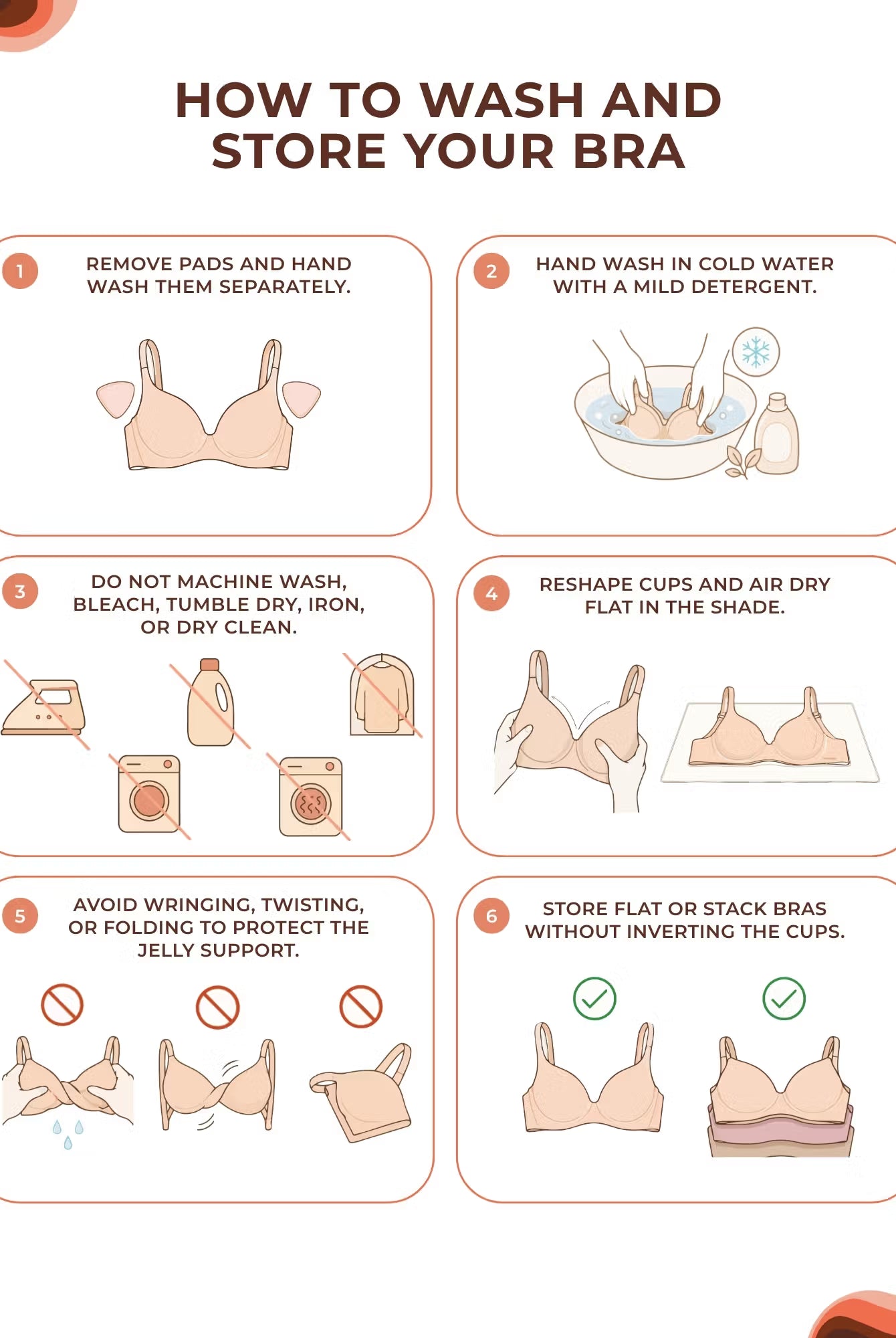 HOW TO WASH AND STORE YOUR BRA

1 REMOVE PADS AND HAND WASH THEM SEPARATELY.

2 HAND WASH IN COLD WATER WITH A MILD DETERGENT.

3 DO NOT MACHINE WASH, BLEACH, TUMBLE DRY, IRON, OR DRY CLEAN.

4 RESHAPE CUPS AND AIR DRY FLAT IN THE SHADE.

5 AVOID WRINGING, TWISTING, OR FOLDING TO PROTECT THE JELLY SUPPORT.

6 STORE FLAT OR STACK BRAS WITHOUT INVERTING THE CUPS.