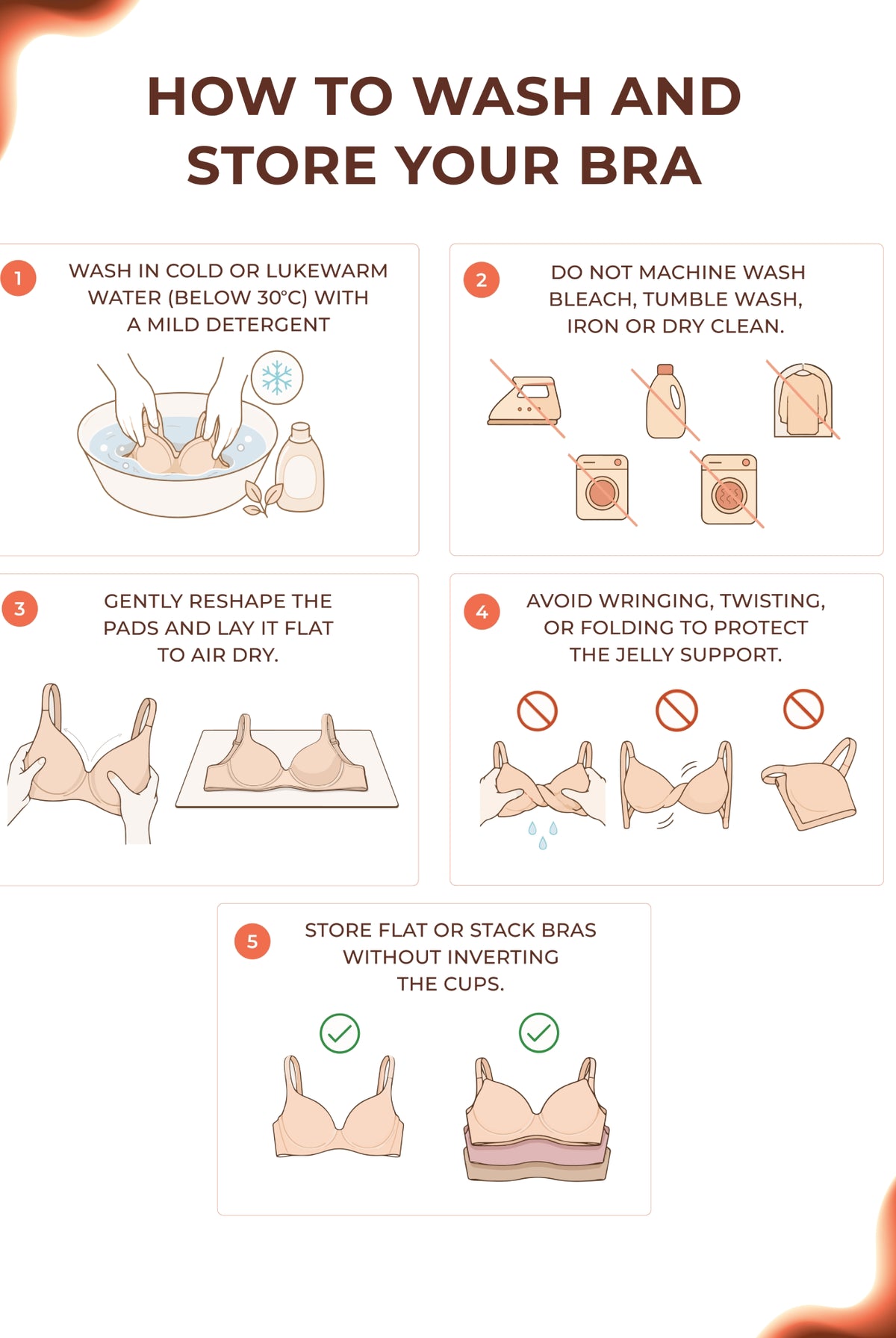 HOW TO WASH AND STORE YOUR BRA

1
WASH IN COLD OR LUKEWARM WATER (BELOW 30°C) WITH A MILD DETERGENT

2
DO NOT MACHINE WASH BLEACH, TUMBLE WASH, IRON OR DRY CLEAN.

3
GENTLY RESHAPE THE PADS AND LAY IT FLAT TO AIR DRY.

4
AVOID WRINGING, TWISTING, OR FOLDING TO PROTECT THE JELLY SUPPORT.

5
STORE FLAT OR STACK BRAS WITHOUT INVERTING THE CUPS.