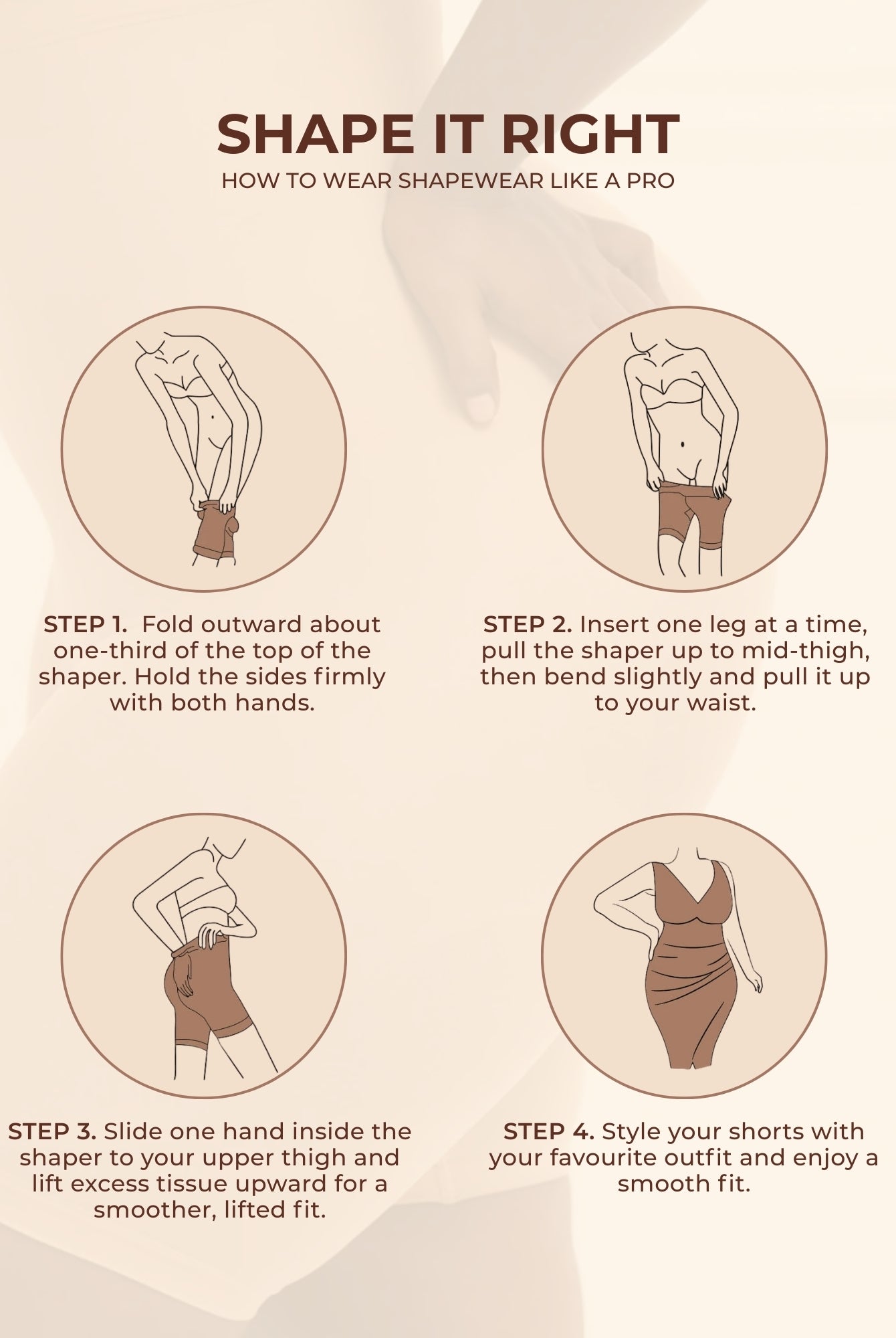 SHAPE IT RIGHT
HOW TO WEAR SHAPEWEAR LIKE A PRO

STEP 1. Fold outward about one-third of the top of the shaper. Hold the sides firmly with both hands.

STEP 2. Insert one leg at a time, pull the shaper up to mid-thigh, then bend slightly and pull it up to your waist.

STEP 3. Slide one hand inside the shaper to your upper thigh and lift excess tissue upward for a smoother, lifted fit.

STEP 4. Style your shorts with your favourite outfit and enjoy a smooth fit.