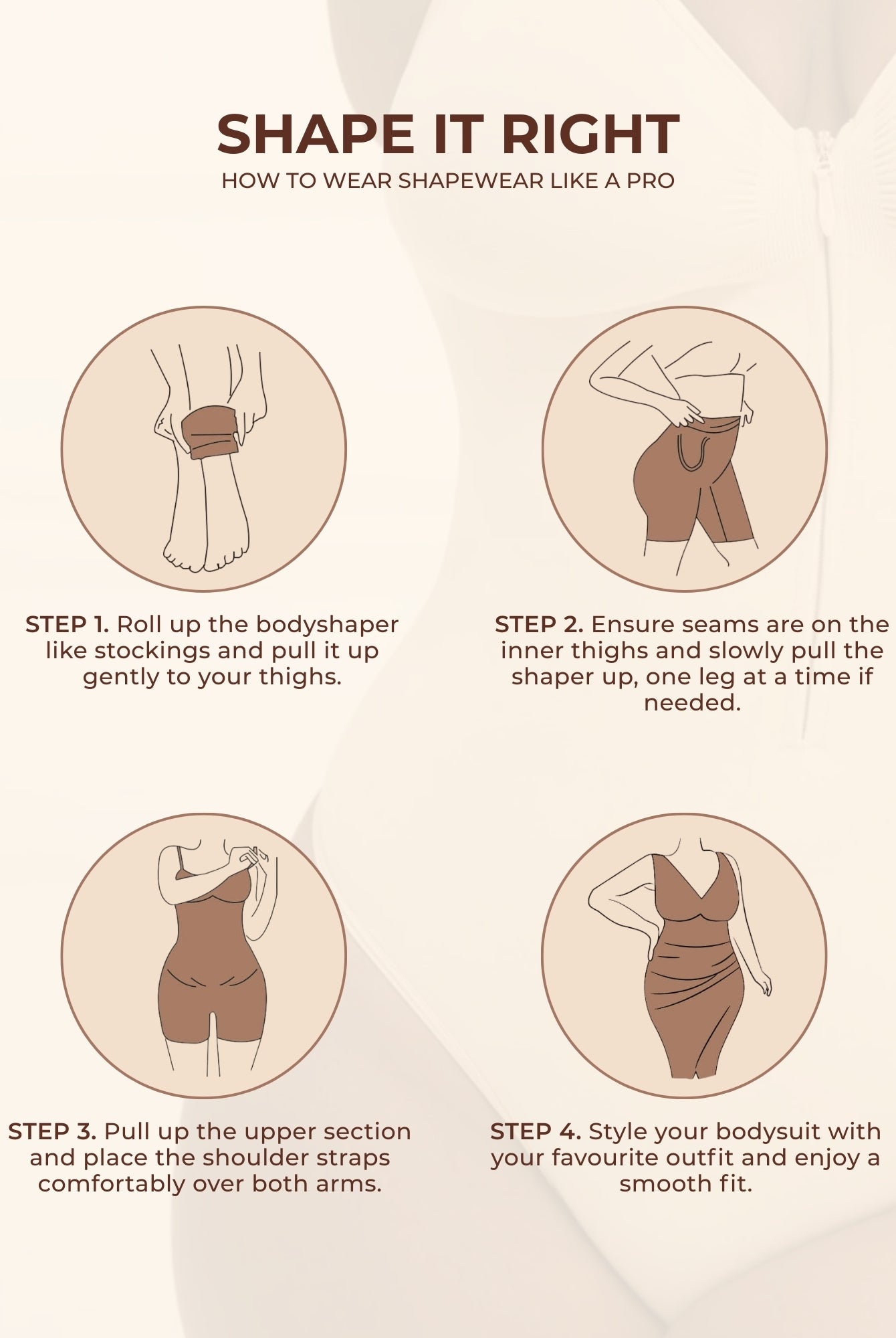 SHAPE IT RIGHT
HOW TO WEAR SHAPEWEAR LIKE A PRO

STEP 1. Roll up the bodyshaper like stockings and pull it up gently to your thighs.

STEP 2. Ensure seams are on the inner thighs and slowly pull the shaper up, one leg at a time if needed.

STEP 3. Pull up the upper section and place the shoulder straps comfortably over both arms.

STEP 4. Style your bodysuit with your favourite outfit and enjoy a smooth fit.